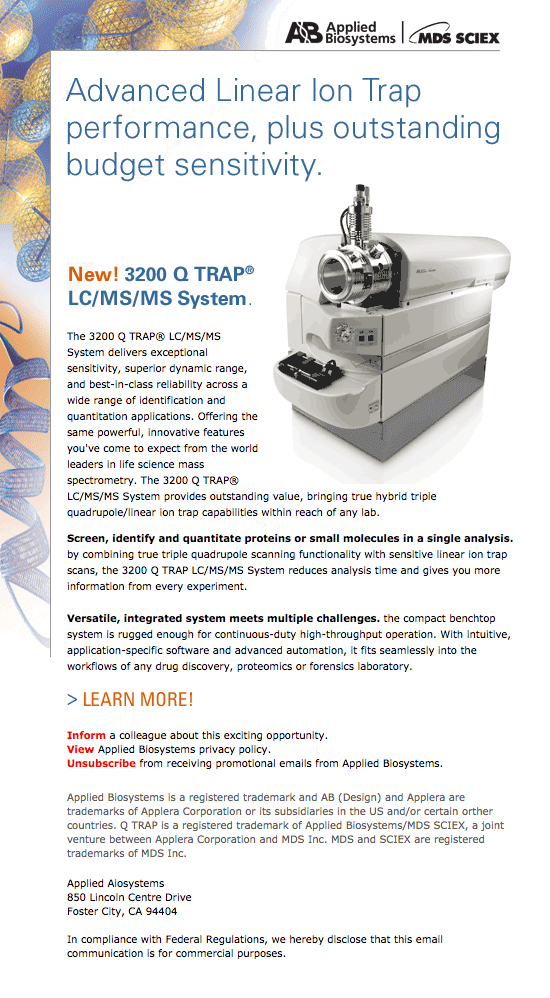 AB Applied Biosystems | MDS SCIEX

Advanced Linear Ion Trap performance, plus outstanding budget sensitivity.

New! 3200 Q TRAP® LC/MS/MS System.

The 3200 Q TRAP® LC/MS/MS System delivers exceptional sensitivity, superior dynamic range, and best-in-class reliability across a wide range of identification and quantitation applications. Offering the same powerful, innovative features you've come to expect from the world leaders in life science mass spectrometry. The 3200 Q TRAP® LC/MS/MS System provides outstanding value, bringing true hybrid triple quadrupole/linear ion trap capabilities within reach of any lab.

Screen, identify and quantitate proteins or small molecules in a single analysis. by combining true triple quadrupole scanning functionality with sensitive linear ion trap scans, the 3200 Q TRAP LC/MS/MS System reduces analysis time and gives you more information from every experiment.

Versatile, integrated system meets multiple challenges. the compact benchtop system is rugged enough for continuous-duty high-throughput operation. With intuitive, application-specific software and advanced automation, it fits seamlessly into the workflows of any drug discovery, proteomics or forensics laboratory.

> LEARN MORE!

Inform a colleague about this exciting opportunity.
View Applied Biosystems privacy policy.
Unsubscribe from receiving promotional emails from Applied Biosystems.

Applied Biosystems is a registered trademark and AB (Design) and Applera are trademarks of Applera Corporation or its subsidiaries in the US and/or certain orther countries. Q TRAP is a registered trademark of Applied Biosystems/MDS SCIEX, a joint venture between Applera Corporation and MDS Inc. MDS and SCIEX are registered trademarks of MDS Inc.

Applied Aiosystems
850 Lincoln Centre Drive
Foster City, CA 94404

In compliance with Federal Regulations, we hereby disclose that this email communication is for commercial purposes.